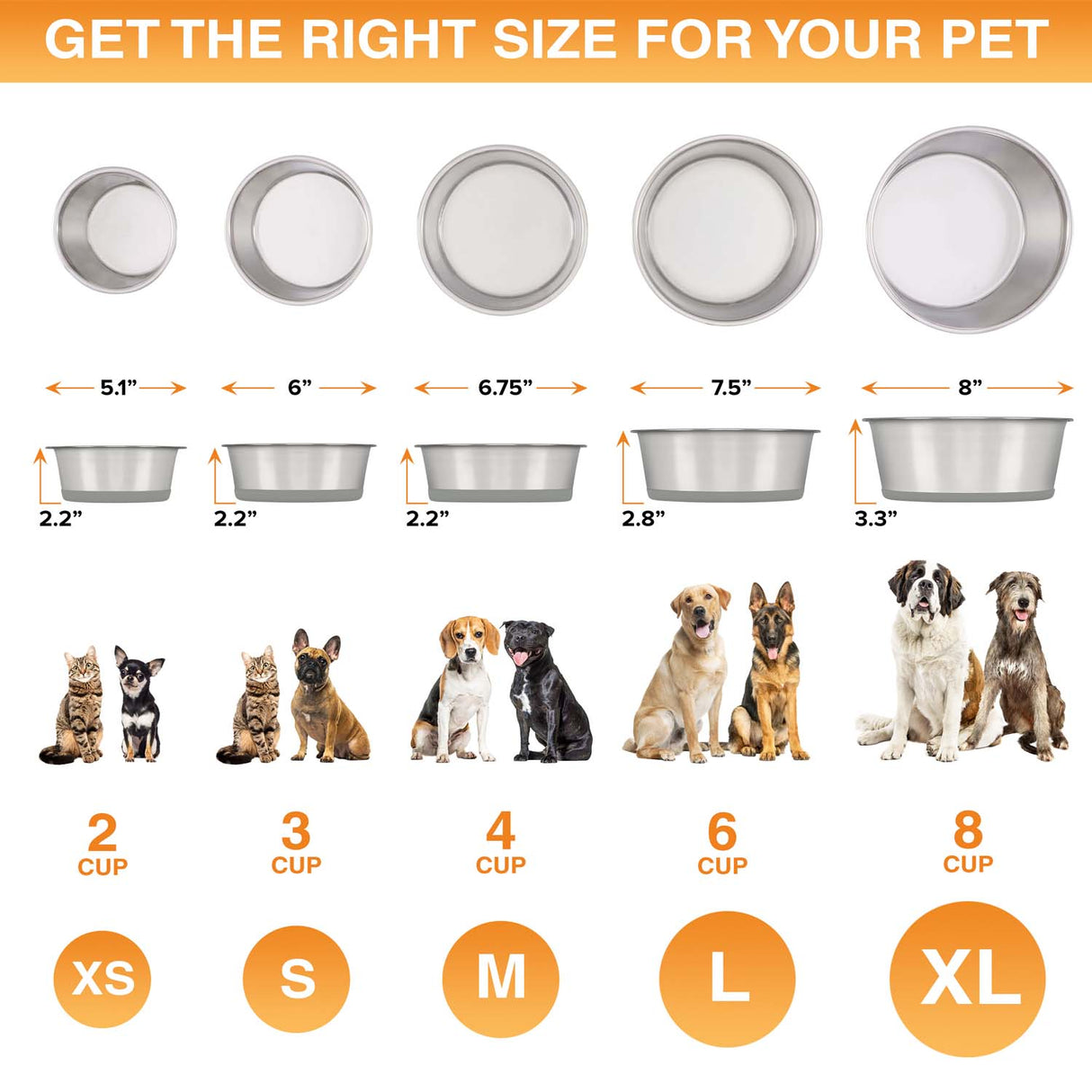 GET THE RIGHT SIZE FOR YOUR PET

5.1”
6”
6.75”
7.5”
8”

2.2”
2.2”
2.2”
2.8”
3.3”

2 CUP
3 CUP
4 CUP
6 CUP
8 CUP

XS
S
M
L
XL