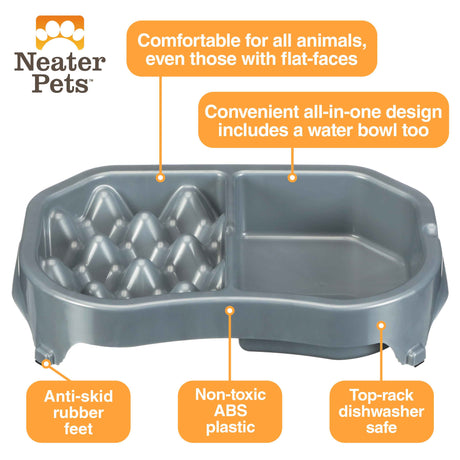 Neater Pets™

Comfortable for all animals, even those with flat-faces

Convenient all-in-one design includes a water bowl too

Anti-skid rubber feet

Non-toxic ABS plastic

Top-rack dishwasher safe