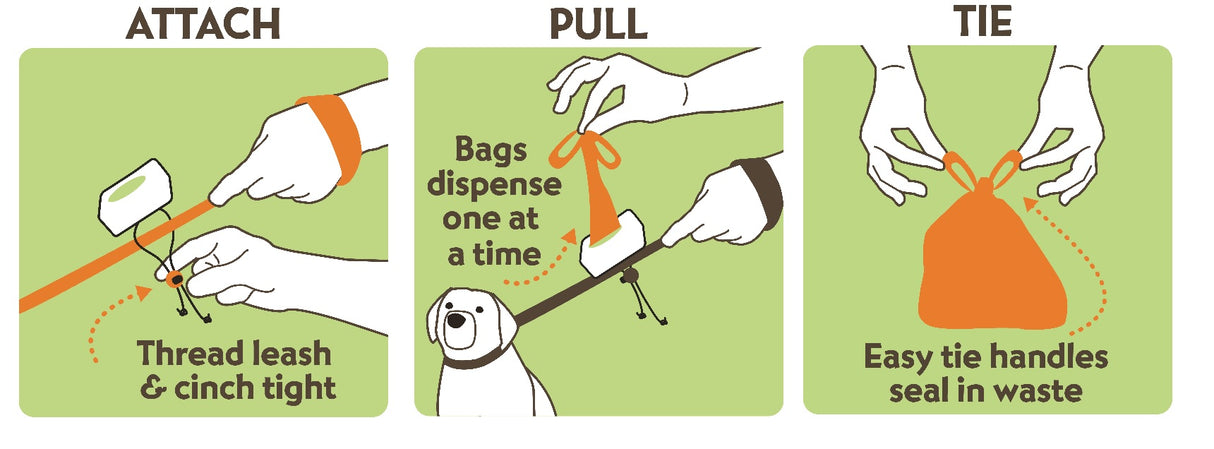 ATTACH

Thread leash & cinch tight

PULL

Bags dispense one at a time

TIE

Easy tie handles seal in waste