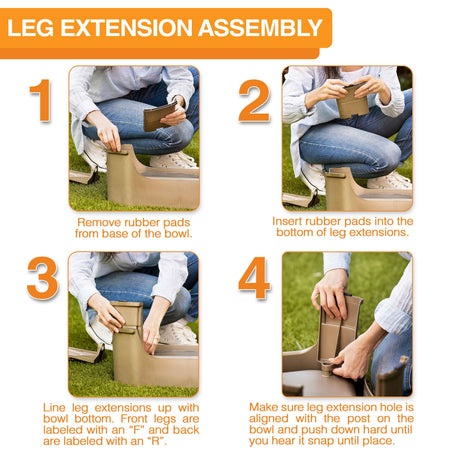 LEG EXTENSION ASSEMBLY

1

Remove rubber pads from base of the bowl.

2

Insert rubber pads into the bottom of leg extensions.

3

Line leg extensions up with bowl bottom. Front legs are labeled with an "F" and back are labeled with an "R".

4

Make sure leg extension hole is aligned with the post on the bowl and push down hard until you hear it snap until place.