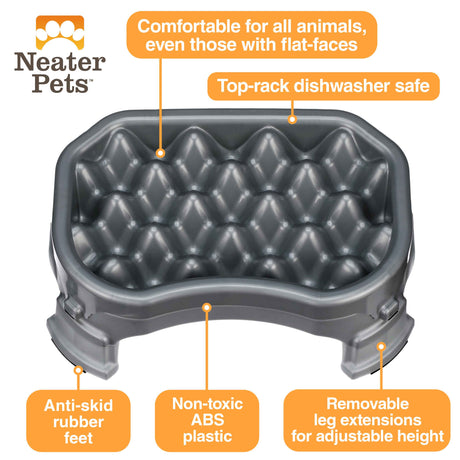 Neater Pets™

Comfortable for all animals, even those with flat-faces

Top-rack dishwasher safe

Anti-skid rubber feet

Non-toxic ABS plastic

Removable leg extensions for adjustable height