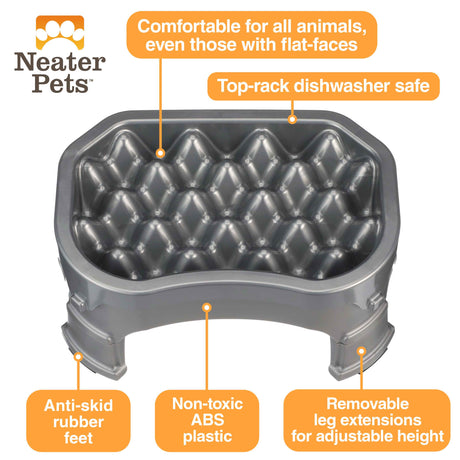 Neater Pets™

Comfortable for all animals, even those with flat-faces

Top-rack dishwasher safe

Anti-skid rubber feet

Non-toxic ABS plastic

Removable leg extensions for adjustable height