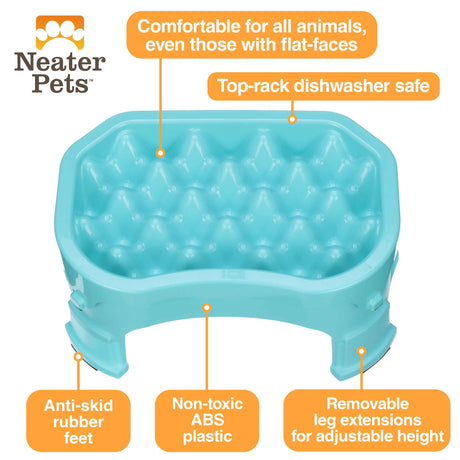 Neater Pets™

Comfortable for all animals, even those with flat-faces

Top-rack dishwasher safe

Anti-skid rubber feet

Non-toxic ABS plastic

Removable leg extensions for adjustable height