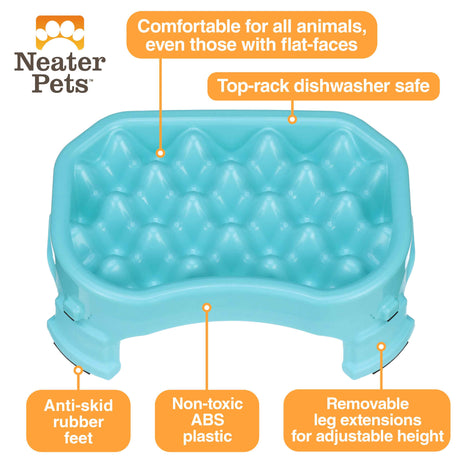 Neater Pets™

Comfortable for all animals, even those with flat-faces

Top-rack dishwasher safe

Anti-skid rubber feet

Non-toxic ABS plastic

Removable leg extensions for adjustable height