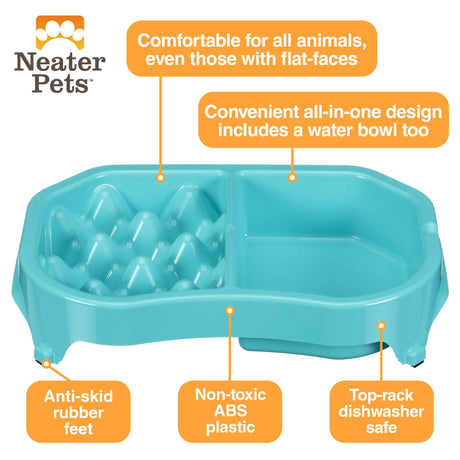 Neater Pets™

Comfortable for all animals, even those with flat-faces

Convenient all-in-one design includes a water bowl too

Anti-skid rubber feet

Non-toxic ABS plastic

Top-rack dishwasher safe