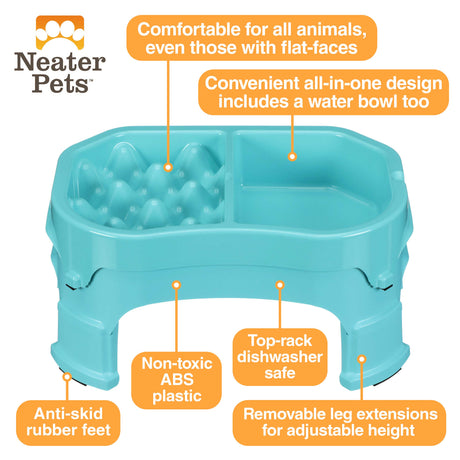 Neater Pets™

Comfortable for all animals, even those with flat-faces

Convenient all-in-one design includes a water bowl too

Non-toxic ABS plastic

Top-rack dishwasher safe

Anti-skid rubber feet

Removable leg extensions for adjustable height