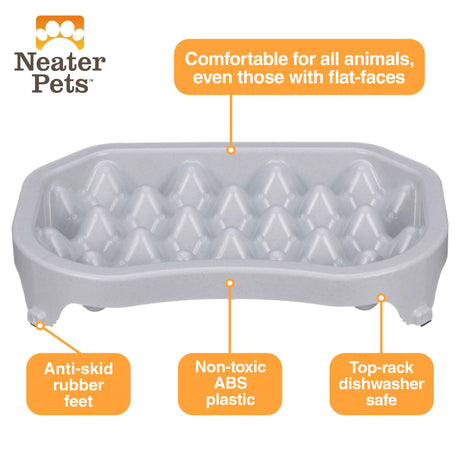 Neater Pets™

Comfortable for all animals, even those with flat-faces

Anti-skid rubber feet

Non-toxic ABS plastic

Top-rack dishwasher safe