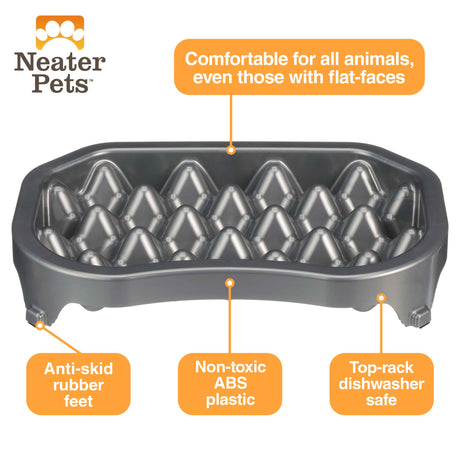 Neater Pets™

Comfortable for all animals, even those with flat-faces

Anti-skid rubber feet

Non-toxic ABS plastic

Top-rack dishwasher safe