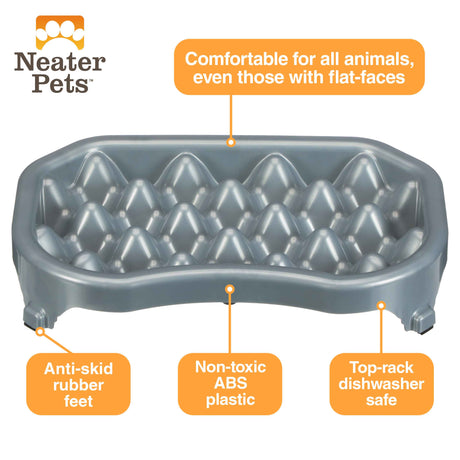 Neater Pets™

Comfortable for all animals, even those with flat-faces

Anti-skid rubber feet

Non-toxic ABS plastic

Top-rack dishwasher safe