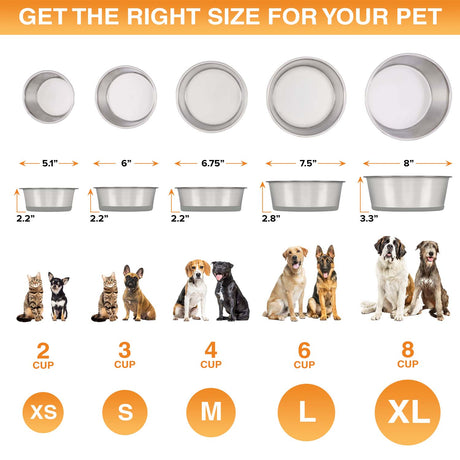 GET THE RIGHT SIZE FOR YOUR PET

5.1"

6"

6.75"

7.5"

8"

2.2"

2.2"

2.2"

2.8"

3.3"

2 CUP

3 CUP

4 CUP

6 CUP

8 CUP

XS

S

M

L

XL