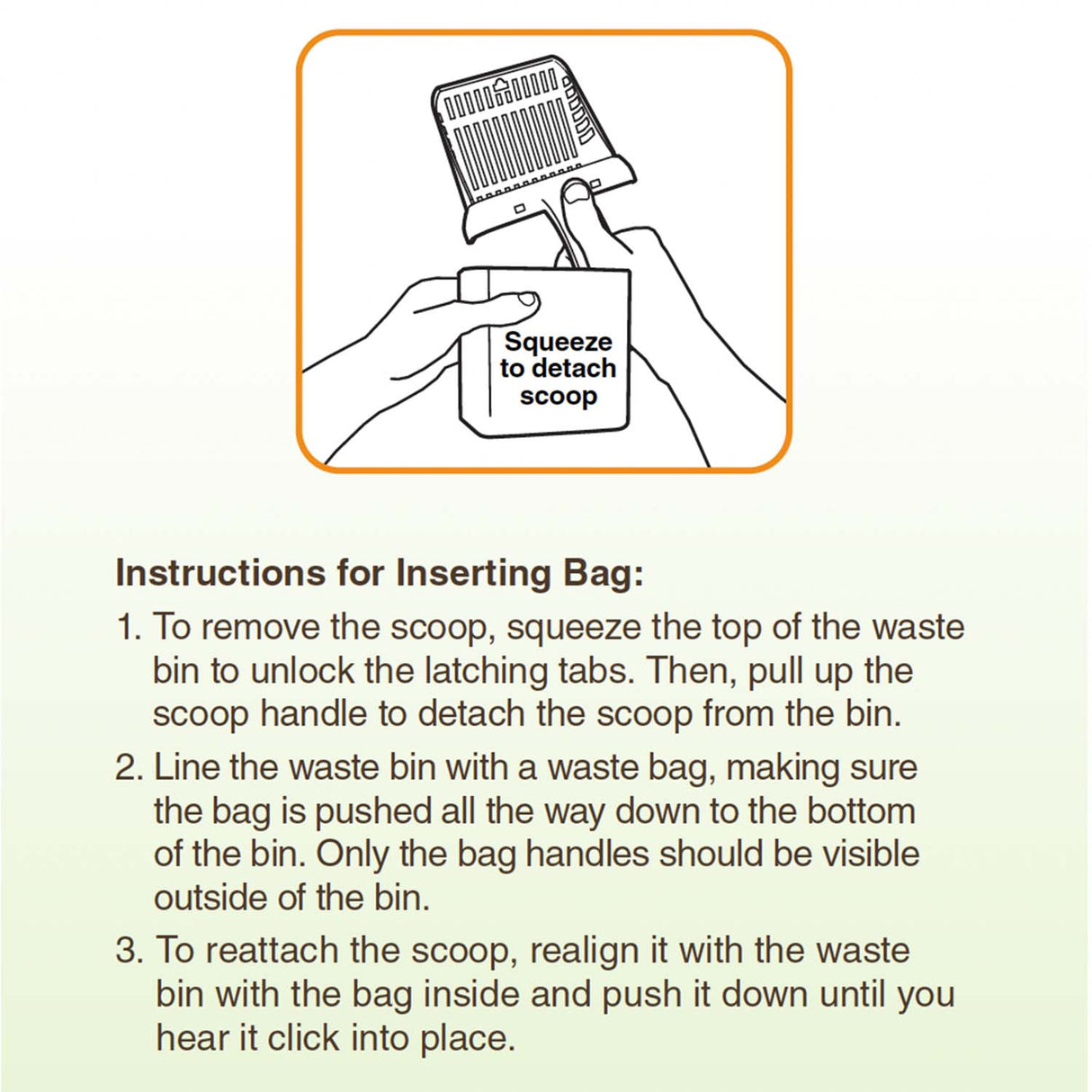 Squeeze to detach scoop

Instructions for Inserting Bag:

1. To remove the scoop, squeeze the top of the waste bin to unlock the latching tabs. Then, pull up the scoop handle to detach the scoop from the bin.

2. Line the waste bin with a waste bag, making sure the bag is pushed all the way down to the bottom of the bin. Only the bag handles should be visible outside of the bin.

3. To reattach the scoop, realign it with the waste bin with the bag inside and push it down until you hear it click into place.