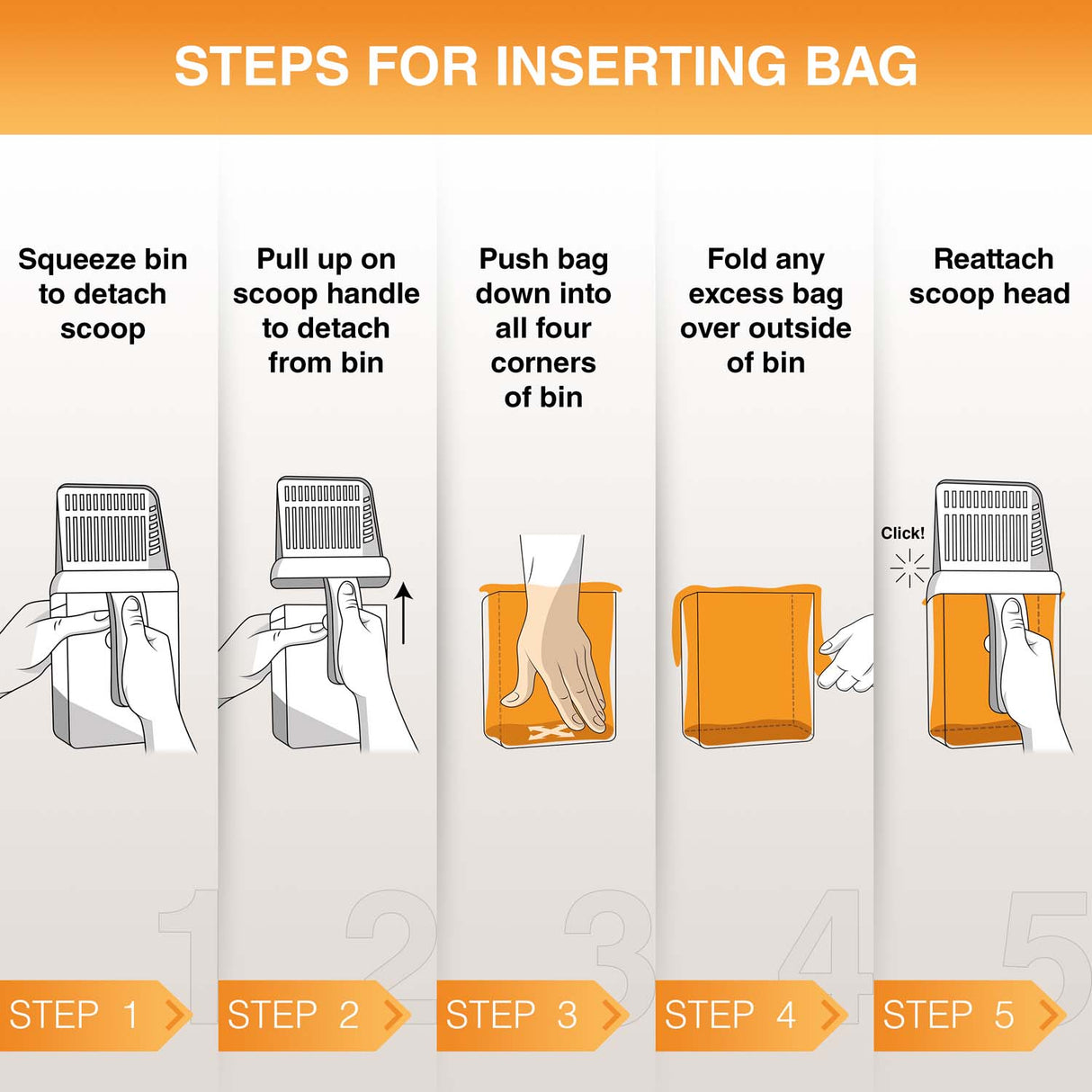 STEPS FOR INSERTING BAG

Squeeze bin to detach scoop

1

STEP 1

Pull up on scoop handle to detach from bin

2

STEP 2

Push bag down into all four corners of bin

3

STEP 3

Fold any excess bag over outside of bin

4

STEP 4

Reattach scoop head

Click!

5

STEP 5