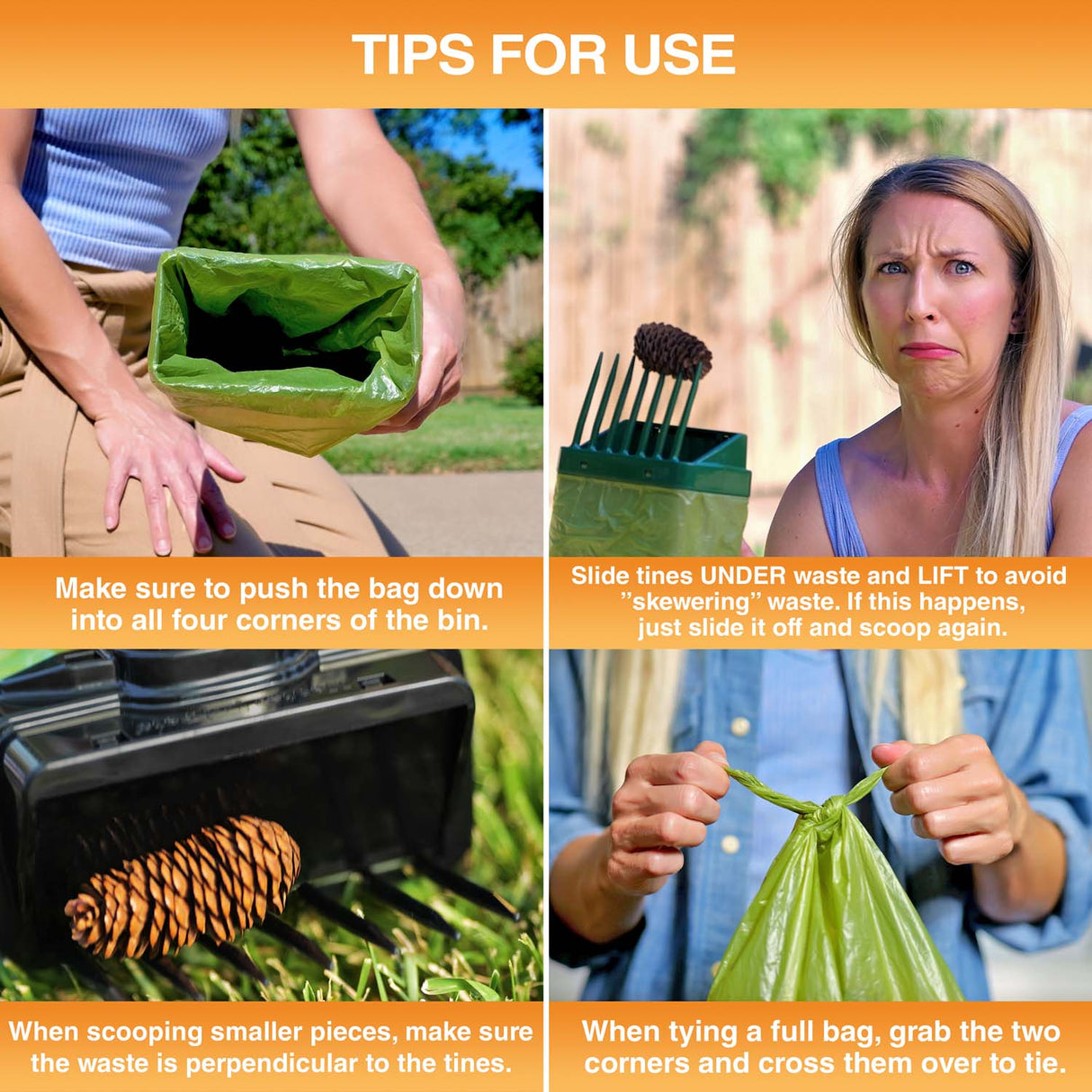 TIPS FOR USE

Make sure to push the bag down into all four corners of the bin.

Slide tines UNDER waste and LIFT to avoid "skewering" waste. If this happens, just slide it off and scoop again.

When scooping smaller pieces, make sure the waste is perpendicular to the tines.

When tying a full bag, grab the two corners and cross them over to tie.