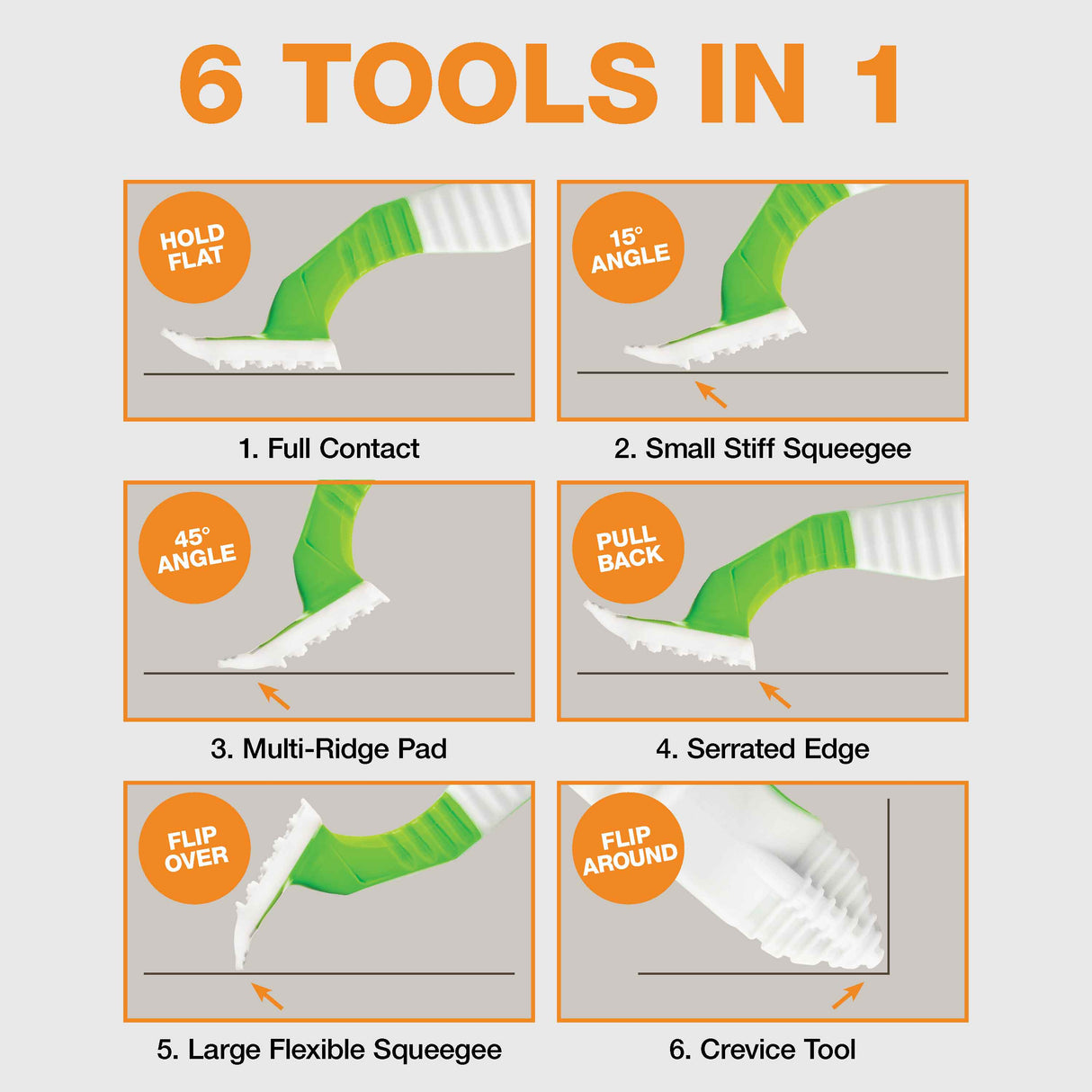 6 TOOLS IN 1

HOLD FLAT

1. Full Contact

15° ANGLE

2. Small Stiff Squeegee

45° ANGLE

3. Multi-Ridge Pad

PULL BACK

4. Serrated Edge

FLIP OVER

5. Large Flexible Squeegee

FLIP AROUND

6. Crevice Tool