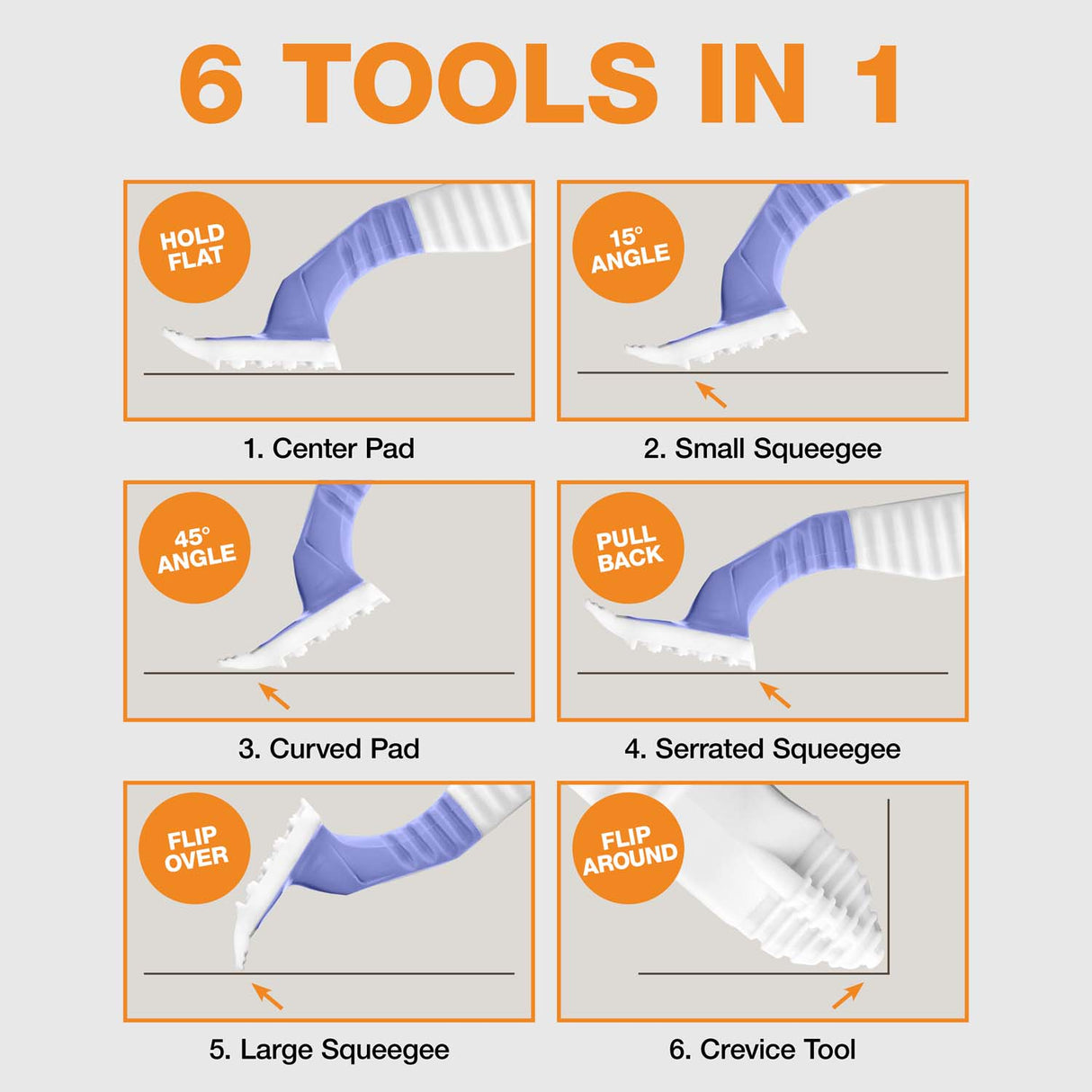 6 TOOLS IN 1

HOLD FLAT

1. Center Pad

15° ANGLE

2. Small Squeegee

45° ANGLE

3. Curved Pad

PULL BACK

4. Serrated Squeegee

FLIP OVER

5. Large Squeegee

FLIP AROUND

6. Crevice Tool