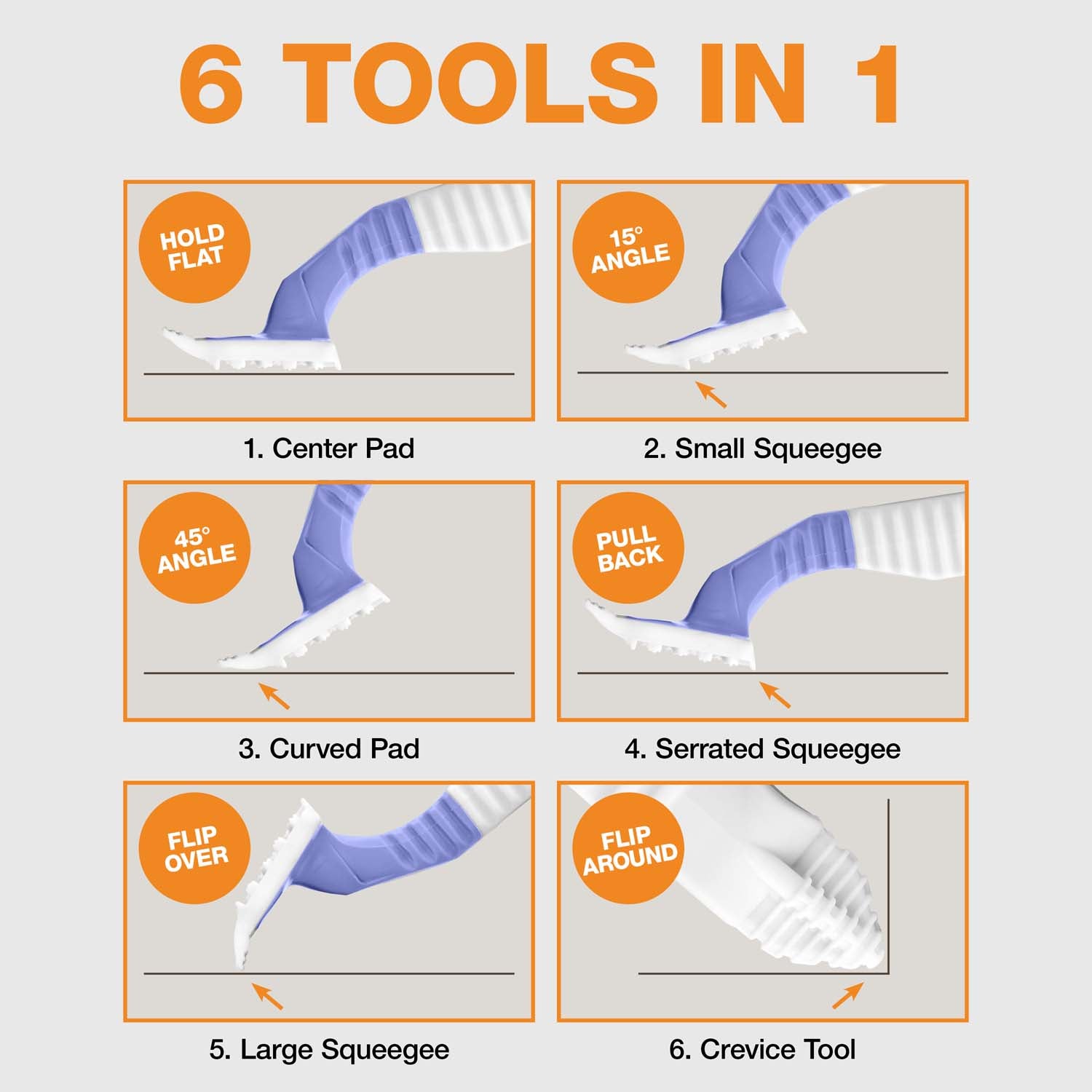 6 TOOLS IN 1

HOLD FLAT

1. Center Pad

15° ANGLE

2. Small Squeegee

45° ANGLE

3. Curved Pad

PULL BACK

4. Serrated Squeegee

FLIP OVER

5. Large Squeegee

FLIP AROUND

6. Crevice Tool