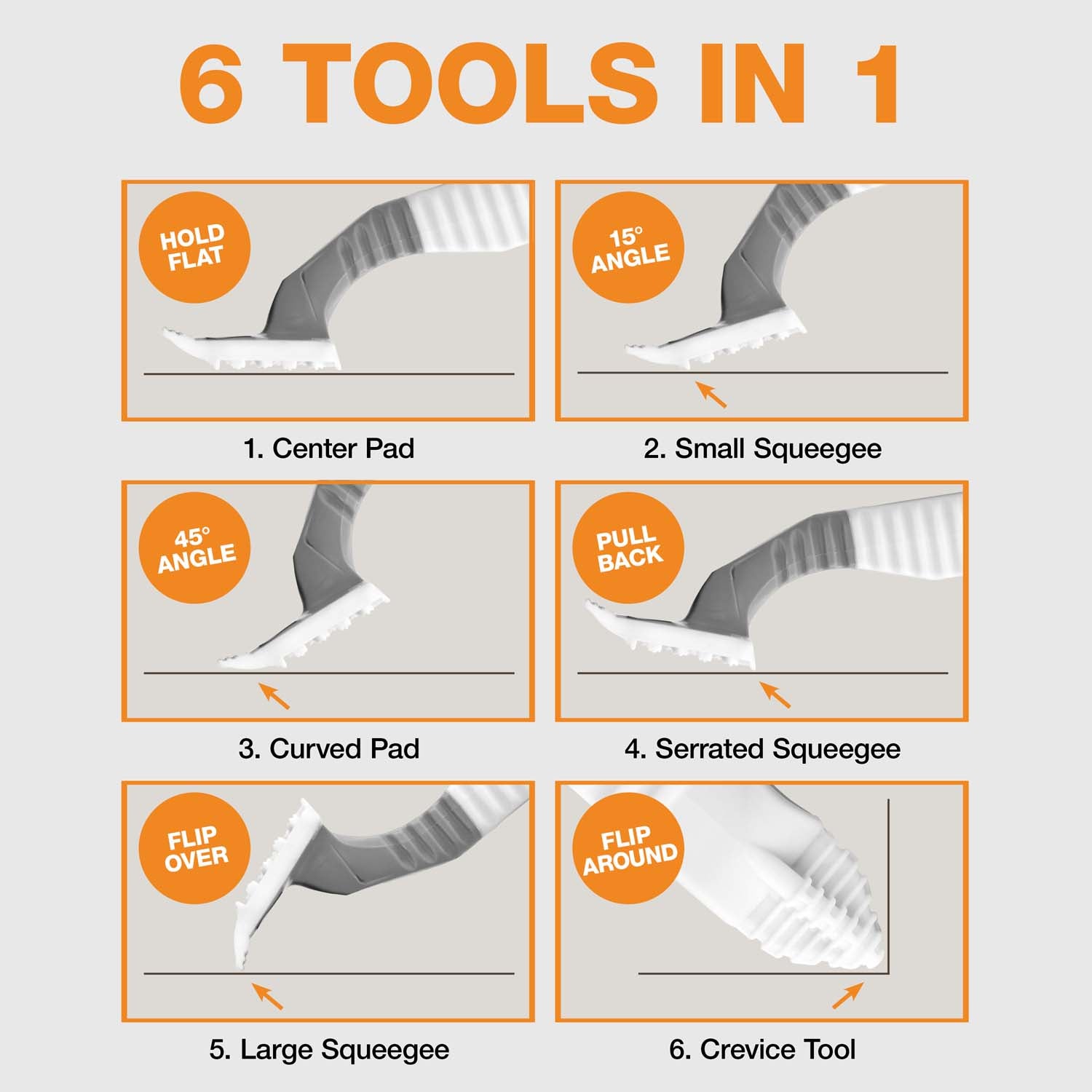 6 TOOLS IN 1

HOLD FLAT

1. Center Pad

15° ANGLE

2. Small Squeegee

45° ANGLE

3. Curved Pad

PULL BACK

4. Serrated Squeegee

FLIP OVER

5. Large Squeegee

FLIP AROUND

6. Crevice Tool