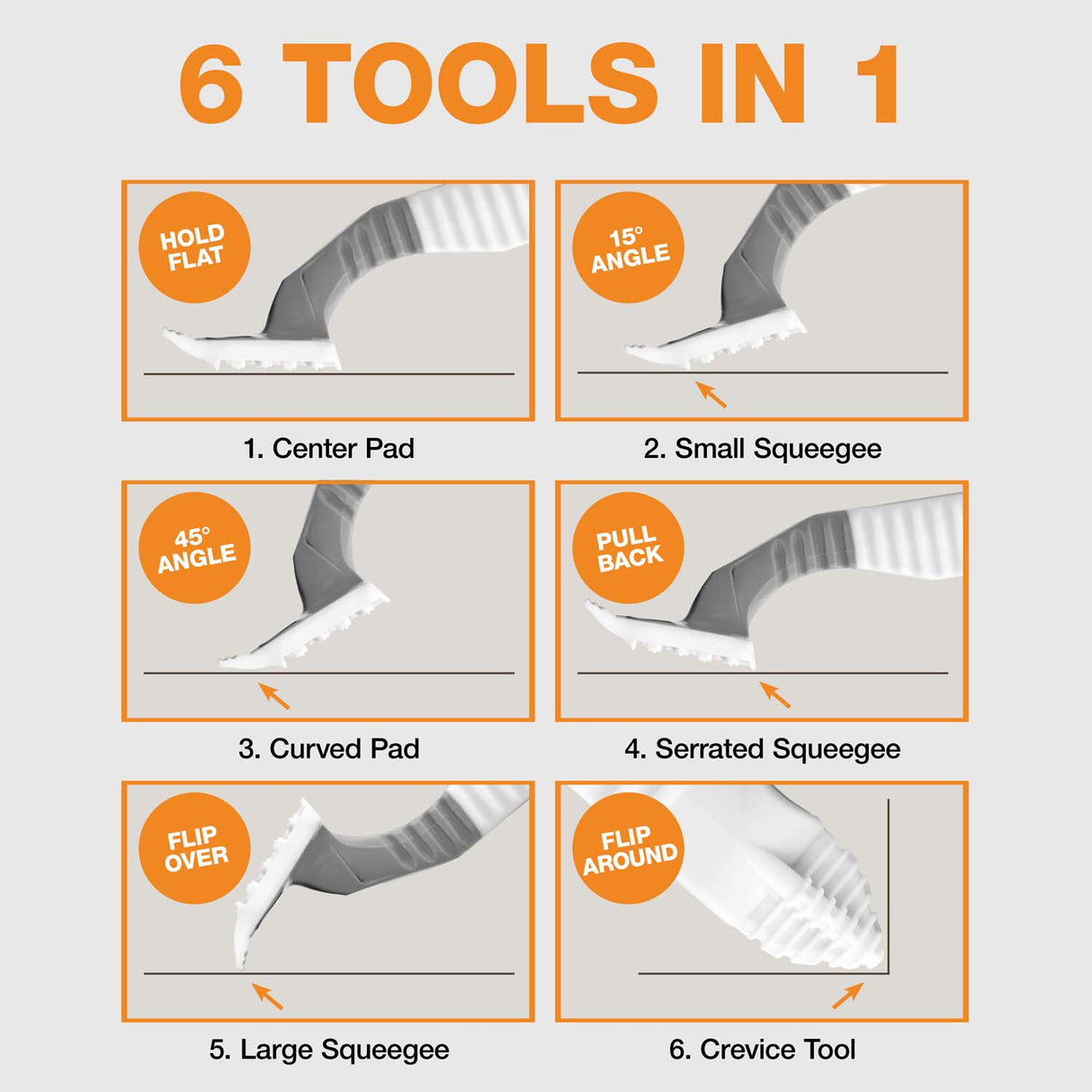 6 TOOLS IN 1

HOLD FLAT

1. Center Pad

15° ANGLE

2. Small Squeegee

45° ANGLE

3. Curved Pad

PULL BACK

4. Serrated Squeegee

FLIP OVER

5. Large Squeegee

FLIP AROUND

6. Crevice Tool